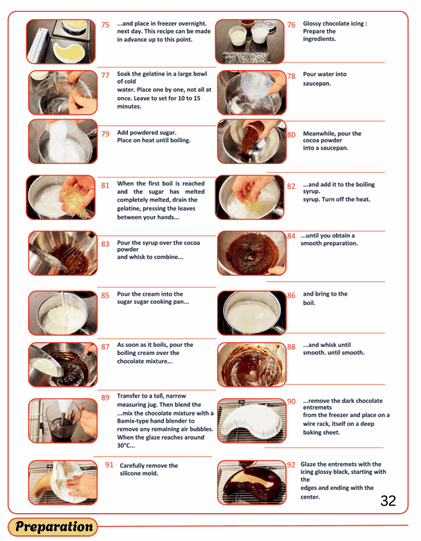 75 ...and place in freezer overnight. next day. This recipe can be made in advance up to this point.

76 Glossy chocolate icing : Prepare the ingredients.

77 Soak the gelatine in a large bowl of cold water. Place one by one, not all at once. Leave to set for 10 to 15 minutes.

78 Pour water into saucepan.

79 Add powdered sugar. Place on heat until boiling.

80 Meanwhile, pour the cocoa powder into a saucepan.

81 When the first boil is reached and the sugar has melted completely melted, drain the gelatine, pressing the leaves between your hands...

82 ...and add it to the boiling syrup. syrup. Turn off the heat.

83 Pour the syrup over the cocoa powder and whisk to combine...

84 ...until you obtain a smooth preparation.

85 Pour the cream into the sugar sugar cooking pan...

86 and bring to the boil.

87 As soon as it boils, pour the boiling cream over the chocolate mixture...

88 ...and whisk until smooth. until smooth.

89 Transfer to a tall, narrow measuring jug. Then blend the ...mix the chocolate mixture with a Bamix-type hand blender to remove any remaining air bubbles. When the glaze reaches around 30°C...

90 ...remove the dark chocolate entremets from the freezer and place on a wire rack, itself on a deep baking sheet.

91 Carefully remove the silicone mold.

92 Glaze the entremets with the icing glossy black, starting with the edges and ending with the center.

32

Preparation